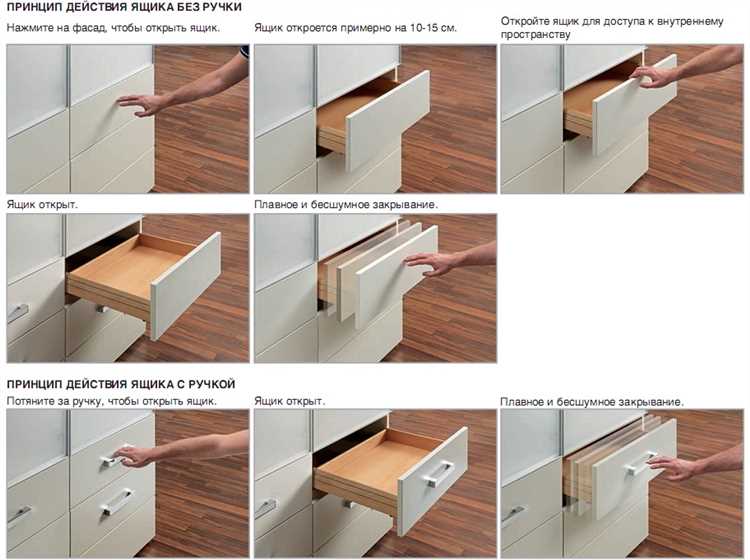 ПРИНЦИП ДЕЙСТВИЯ ЯЩИКА БЕЗ РУЧКИ

Нажмите на фасад, чтобы открыть ящик.

Ящик откроется примерно на 10-15 см.

Откройте ящик для доступа к внутреннему пространству

Ящик открыт.

Плавное и бесшумное закрывание.

ПРИНЦИП ДЕЙСТВИЯ ЯЩИКА С РУЧКОЙ

Потяните за ручку, чтобы открыть ящик.

Ящик открыт.

Плавное и бесшумное закрывание.